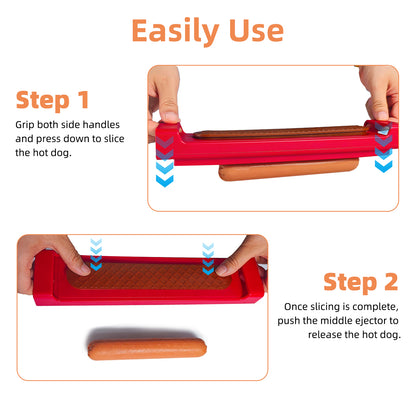 Easily Use

Step 1

Grip both side handles and press down to slice the hot dog.

Step 2

Once slicing is complete, push the middle ejector to release the hot dog.