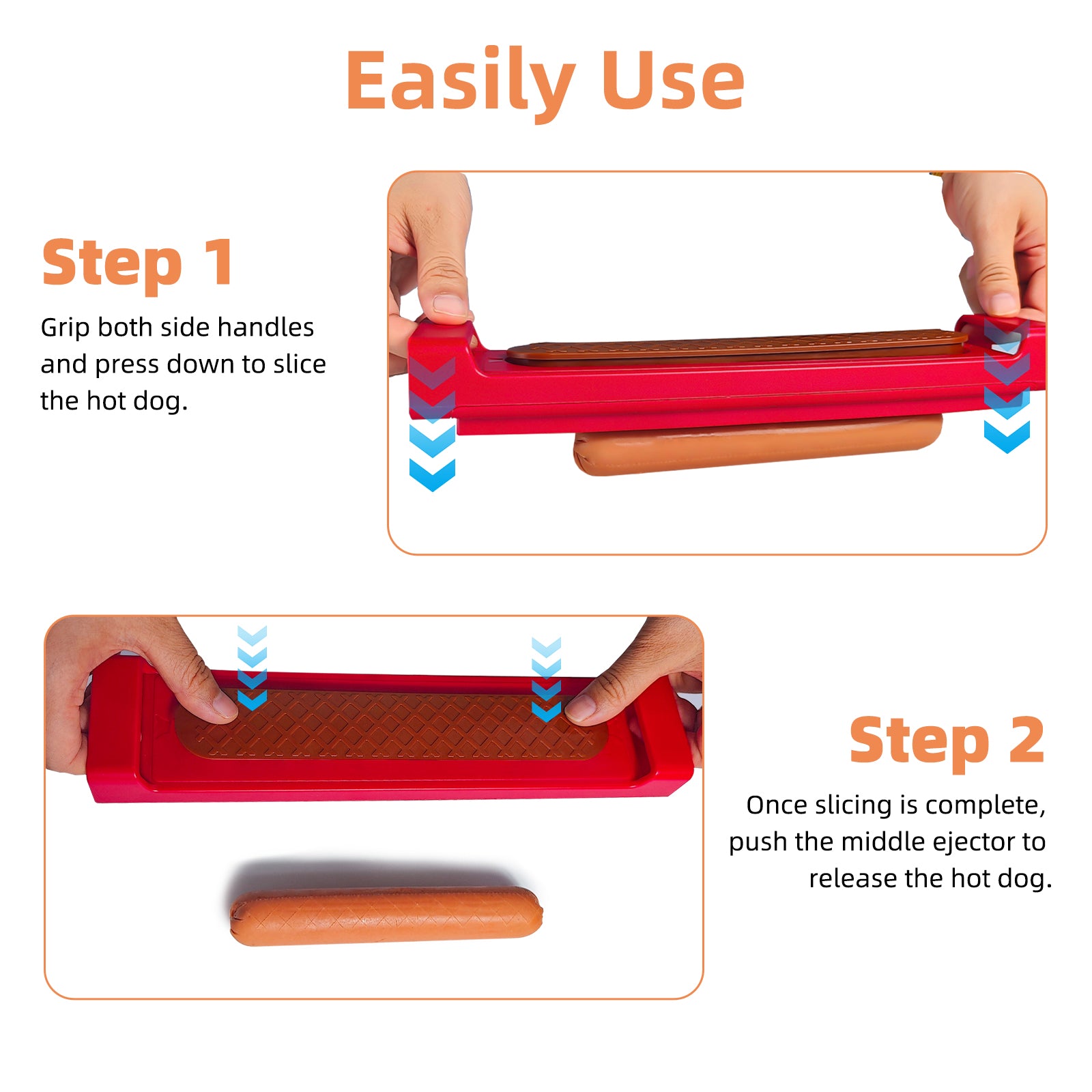 Easily Use

Step 1

Grip both side handles and press down to slice the hot dog.

Step 2

Once slicing is complete, push the middle ejector to release the hot dog.