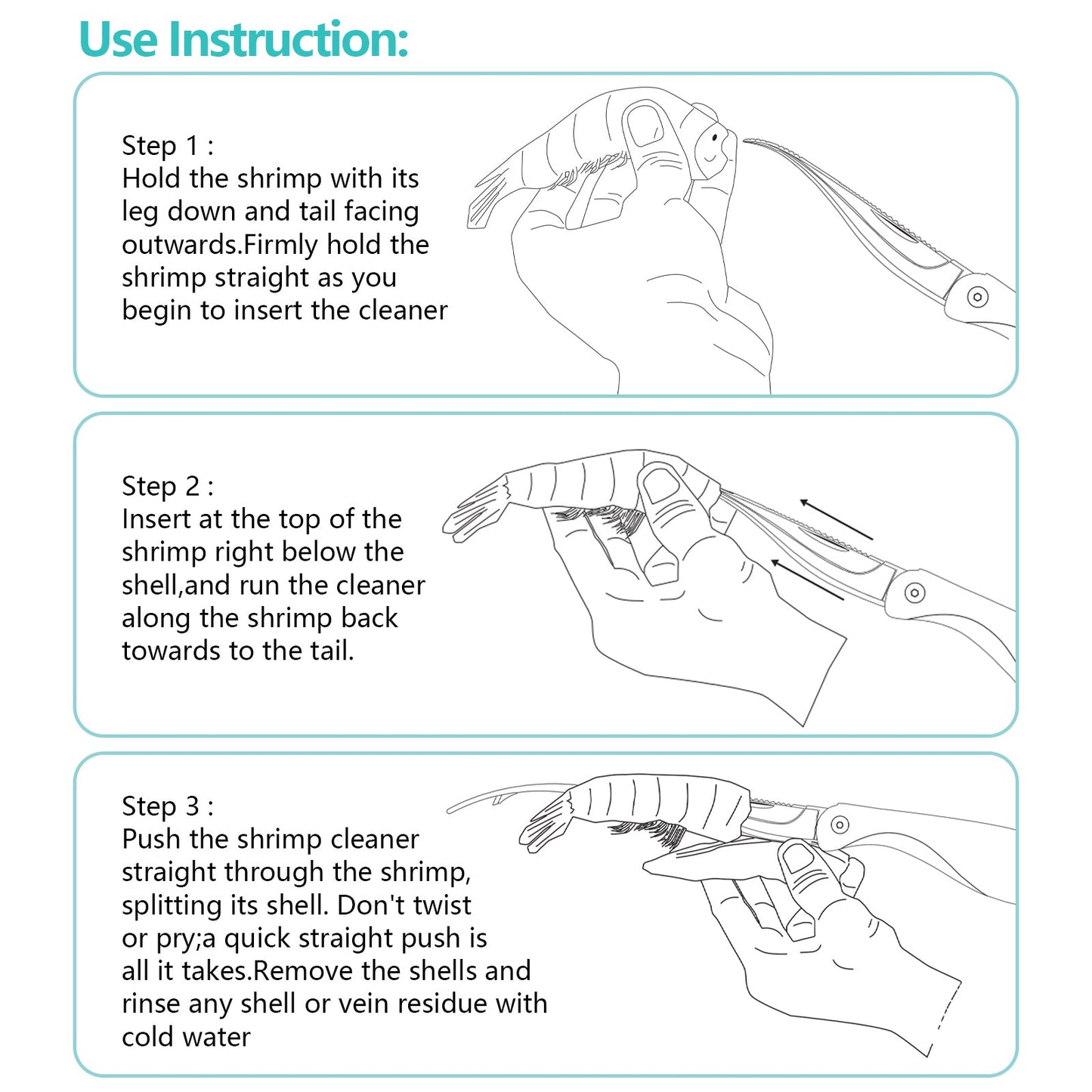 Use Instruction:

Step 1 :
Hold the shrimp with its leg down and tail facing outwards.Firmly hold the shrimp straight as you begin to insert the cleaner

Step 2 :
Insert at the top of the shrimp right below the shell,and run the cleaner along the shrimp back towards to the tail.

Step 3 :
Push the shrimp cleaner straight through the shrimp, splitting its shell. Don't twist or pry;a quick straight push is all it takes.Remove the shells and rinse any shell or vein residue with cold water