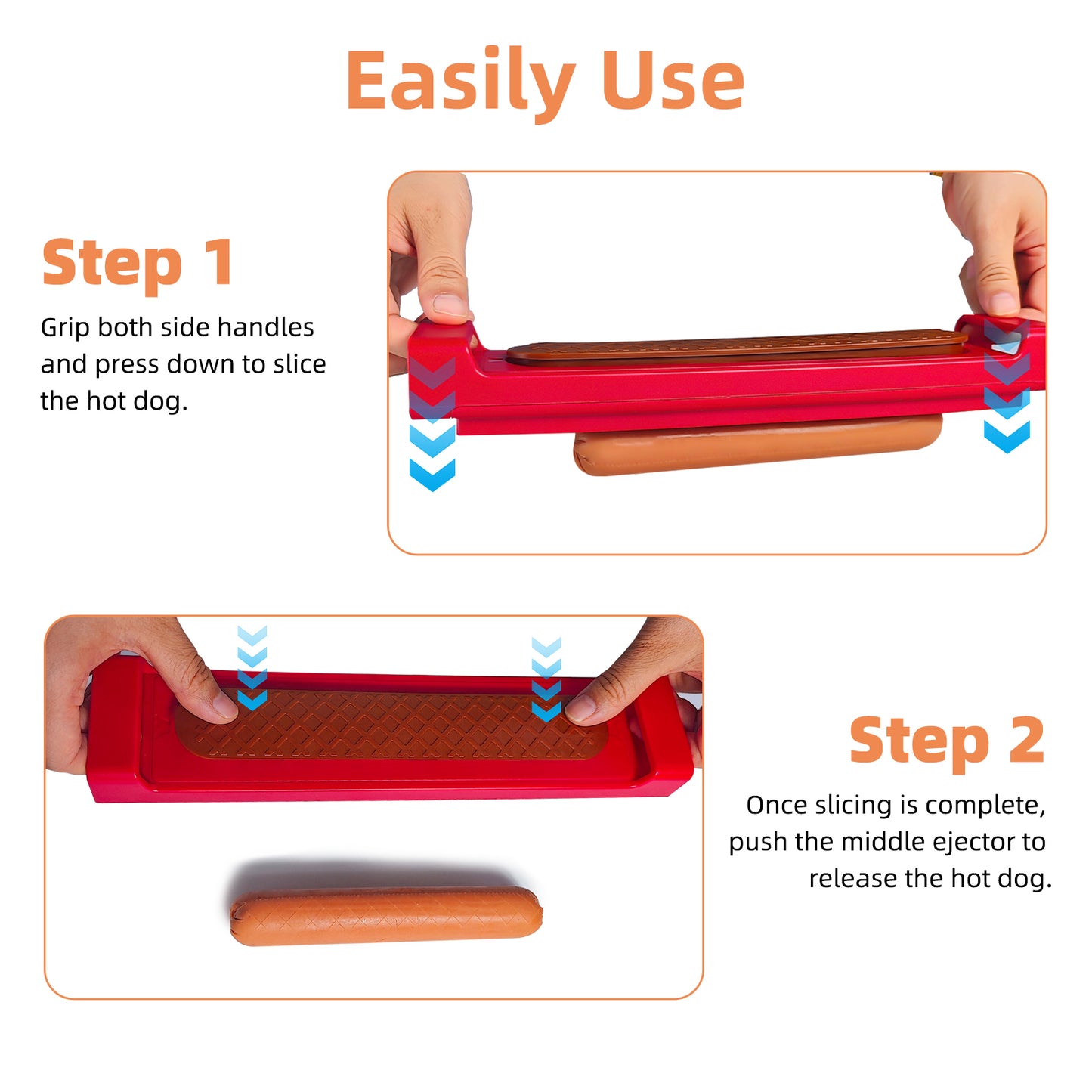 Easily Use

Step 1

Grip both side handles and press down to slice the hot dog.

Step 2

Once slicing is complete, push the middle ejector to release the hot dog.