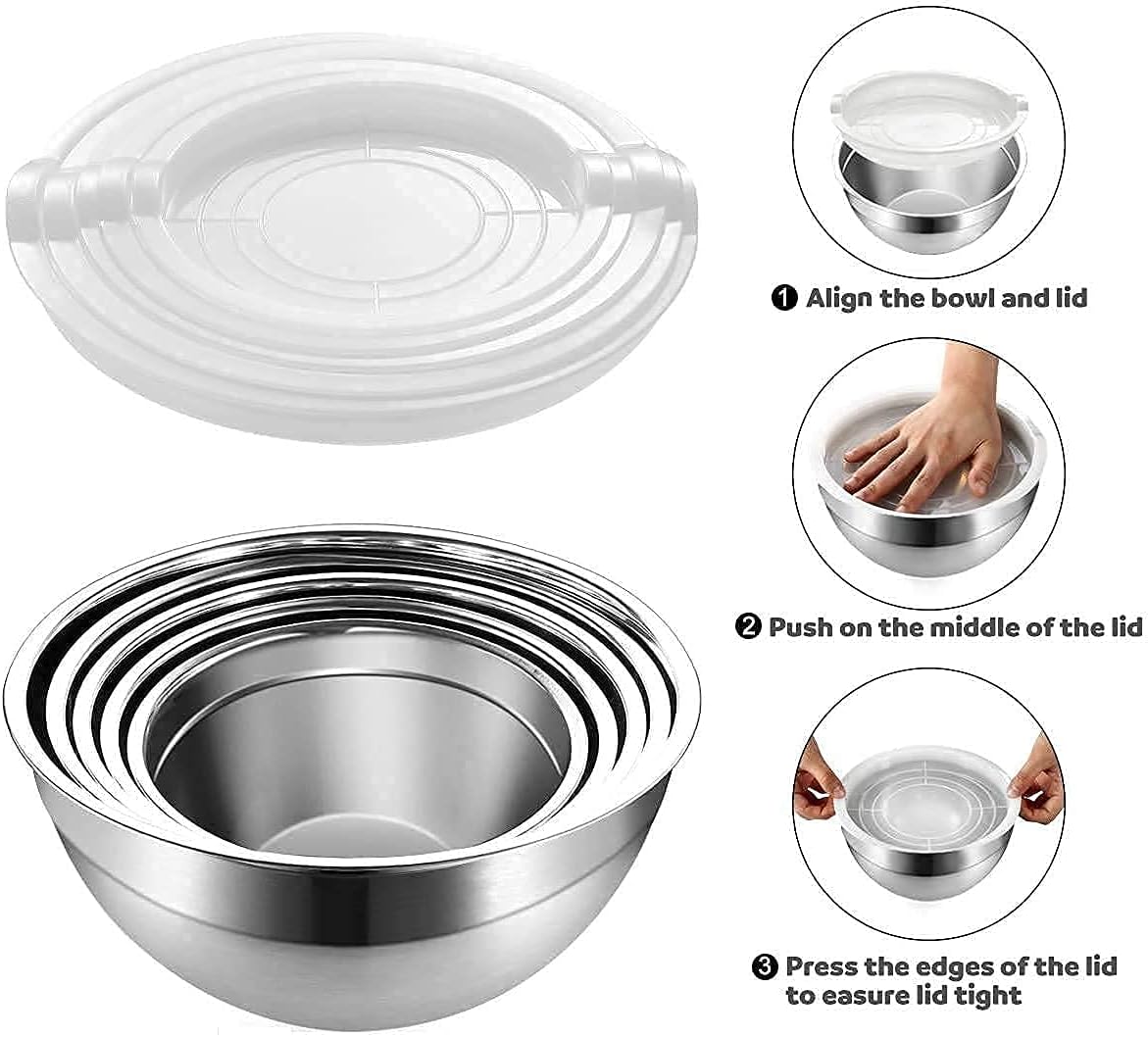 ❶ Align the bowl and lid

❷ Push on the middle of the lid

❸ Press the edges of the lid to easure lid tight